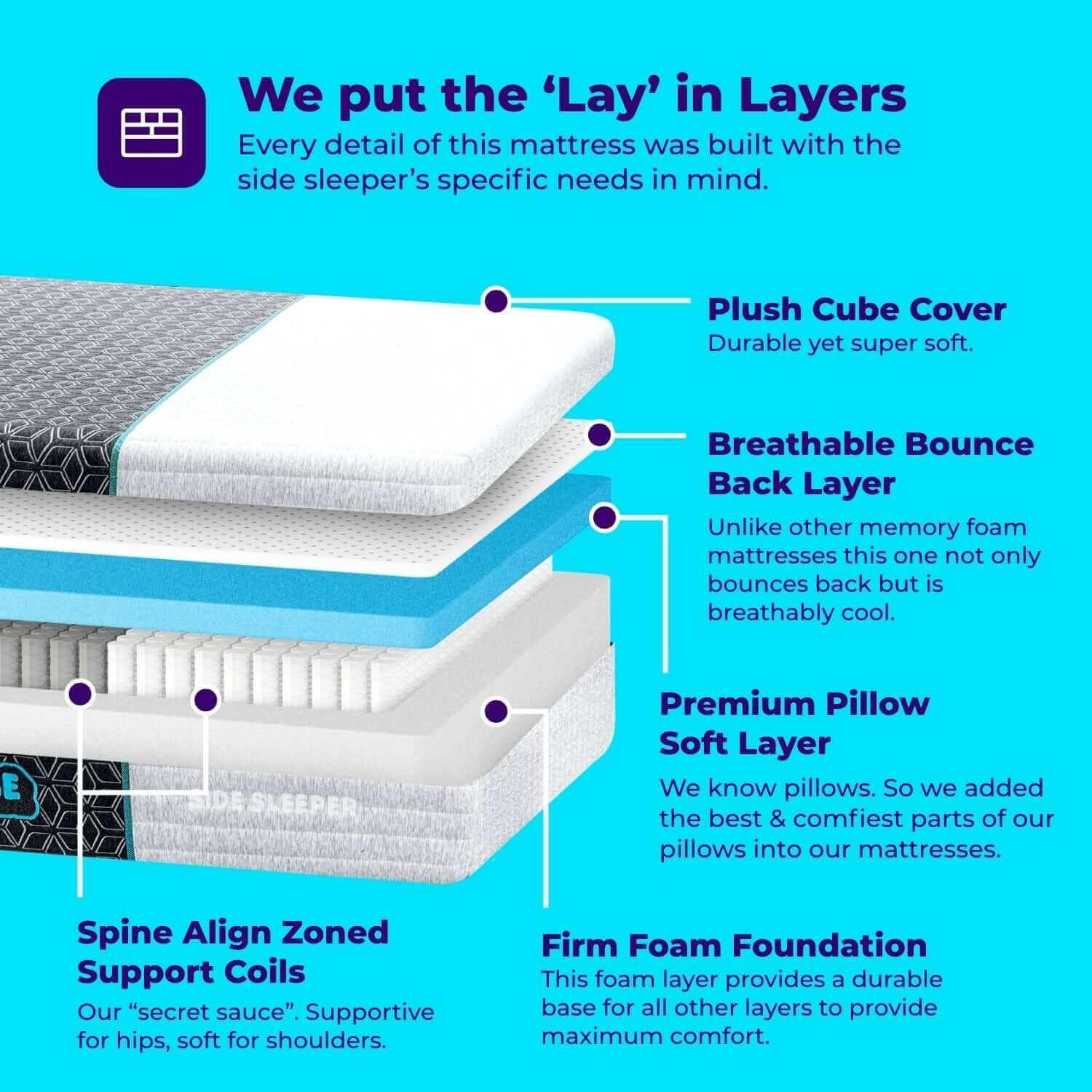 We put the 'Lay' in Layers

Every detail of this mattress was built with the side sleeper's specific needs in mind.

Plush Cube Cover

Durable yet super soft.

Breathable Bounce Back Layer

Unlike other memory foam mattresses this one not only bounces back but is breathably cool.

Premium Pillow Soft Layer

We know pillows. So we added the best & comfiest parts of our pillows into our mattresses.

SIDE SLEEPER

Spine Align Zoned Support Coils

Our "secret sauce". Supportive for hips, soft for shoulders.

Firm Foam Foundation

This foam layer provides a durable base for all other layers to provide maximum comfort.